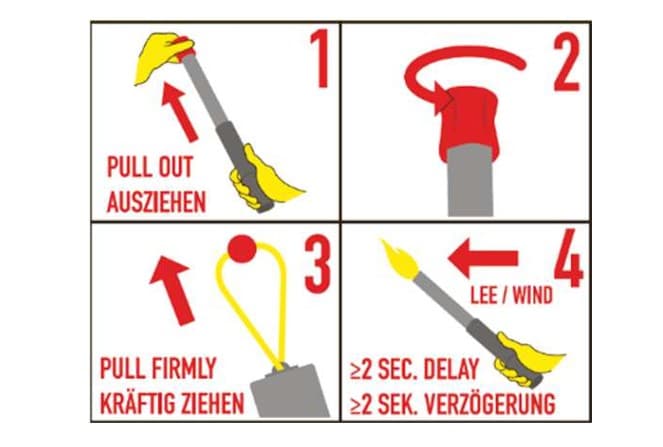 1

PULL OUT
AUSZIEHEN

2

3

PULL FIRMLY
KRÄFTIG ZIEHEN

4

LEE / WIND

≥2 SEC. DELAY
≥2 SEK. VERZÖGERUNG